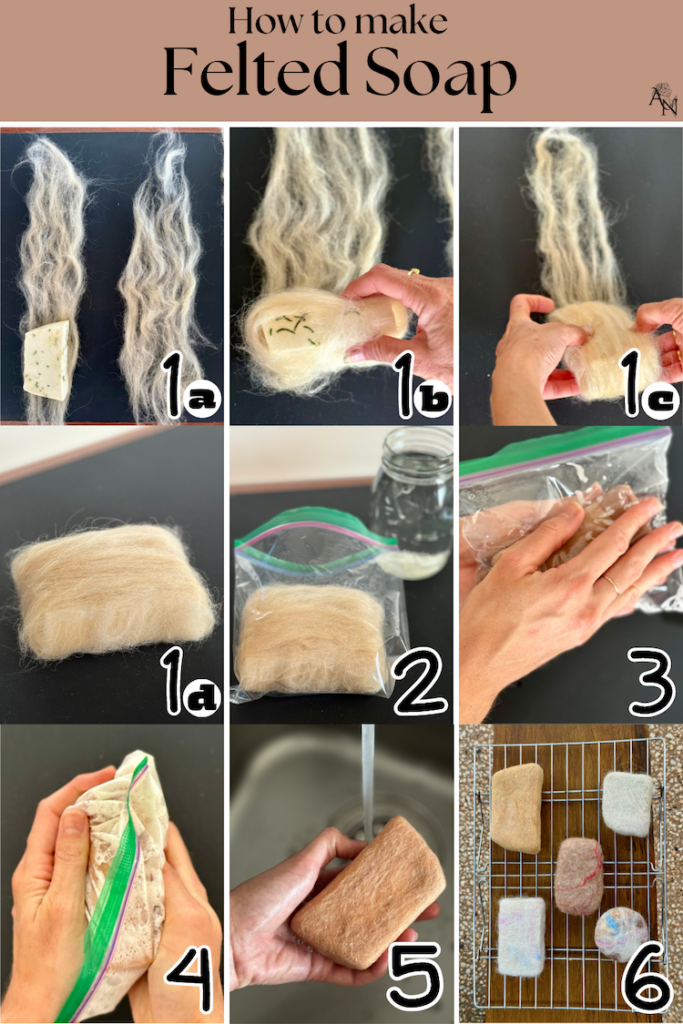 How to make
Felted Soap

AN

1a

1b

1c

1d

2

3

4

5

6